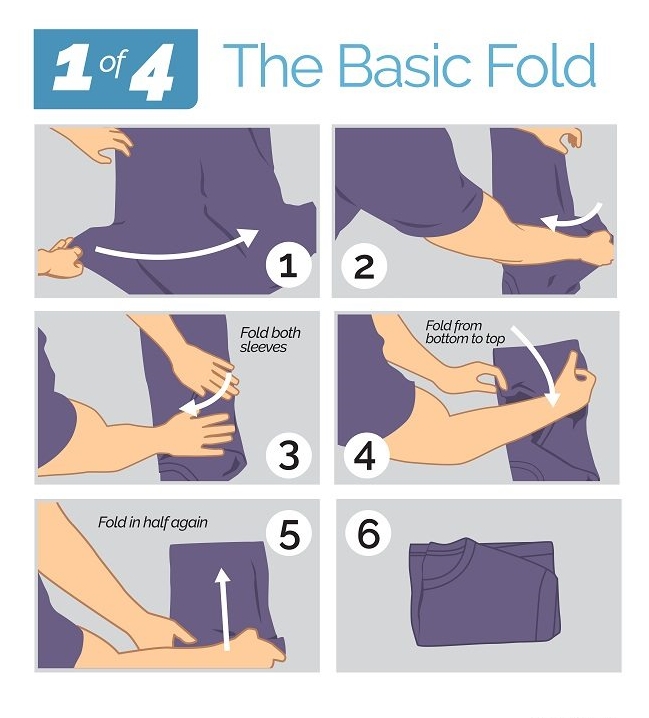 1 of 4 The Basic Fold

1

2

Fold both sleeves

3

Fold from bottom to top

4

Fold in half again

5

6