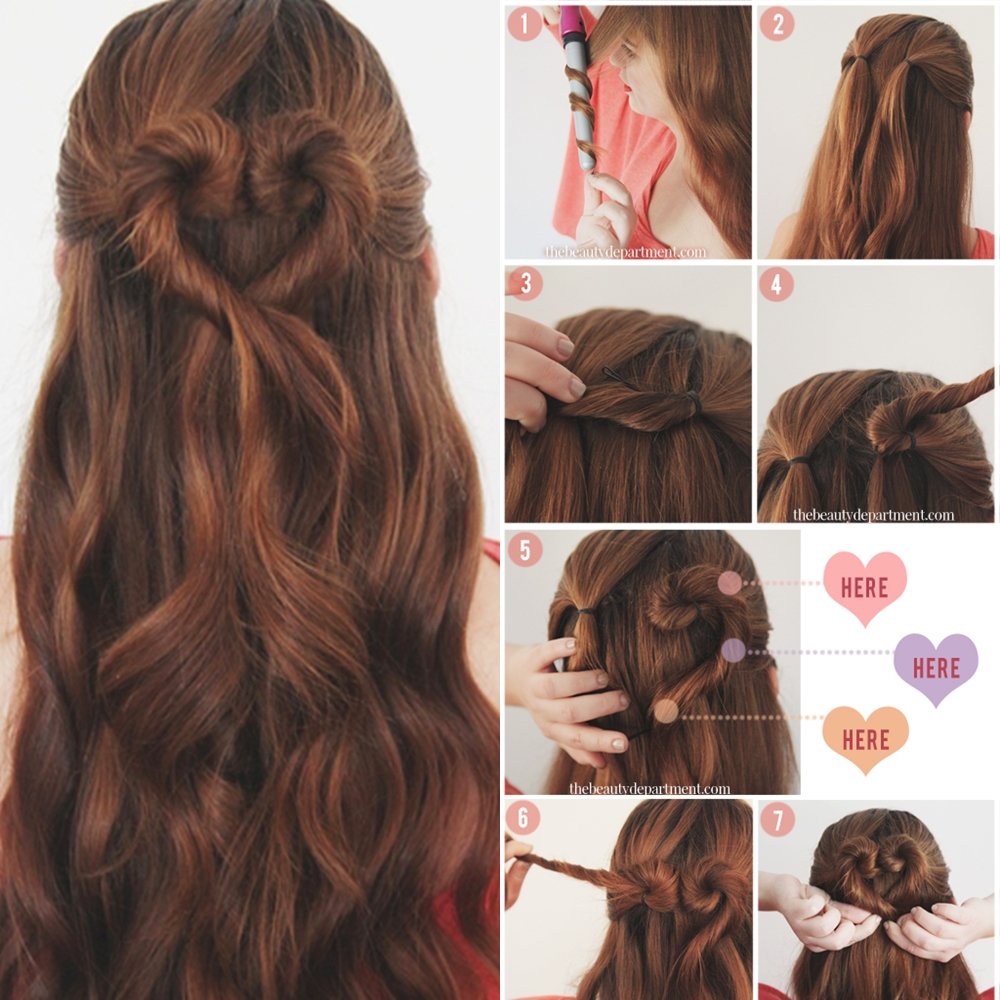 1

thebeautydepartment.com

2

3

4

thebeautydepartment.com

5

HERE

HERE

HERE

thebeautydepartment.com

6

7