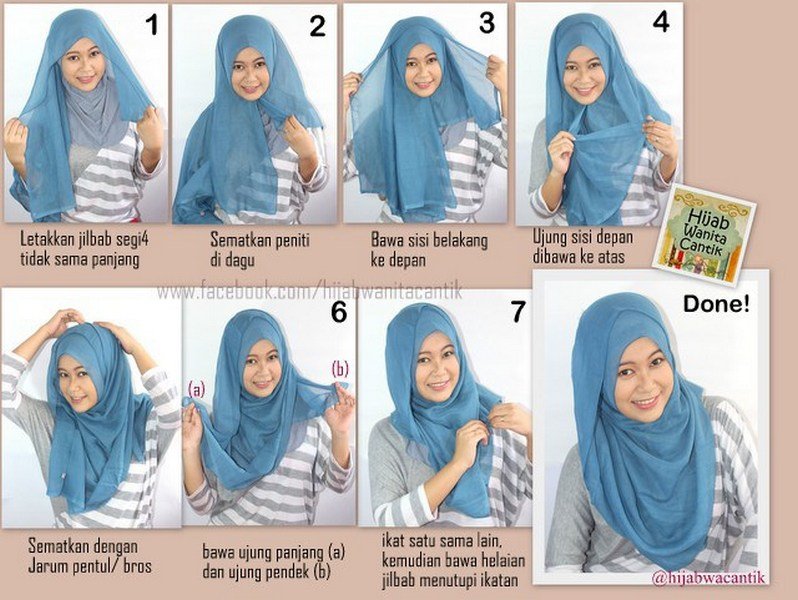 1

Letakkan jilbab segi4 tidak sama panjang

2

Sematkan peniti di dagu

3

Bawa sisi belakang ke depan

4

Ujung sisi depan dibawa ke atas

Hijab Wanita Cantik

www.facebook.com/hijabwanitacantik

Sematkan dengan Jarum pentul/ bros

6

(a)

(b)

bawa ujung panjang (a) dan ujung pendek (b)

7

ikat satu sama lain, kemudian bawa helaian jilbab menutupi ikatan

Done!

@hijabwacantik