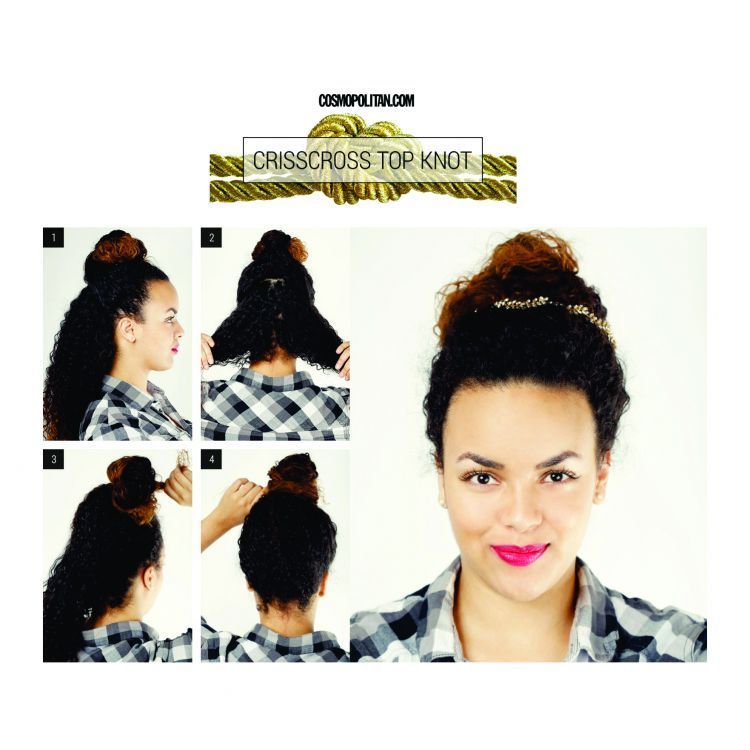 COSMOPOLITAN.COM

CRISSCROSS TOP KNOT

1

2

3

4