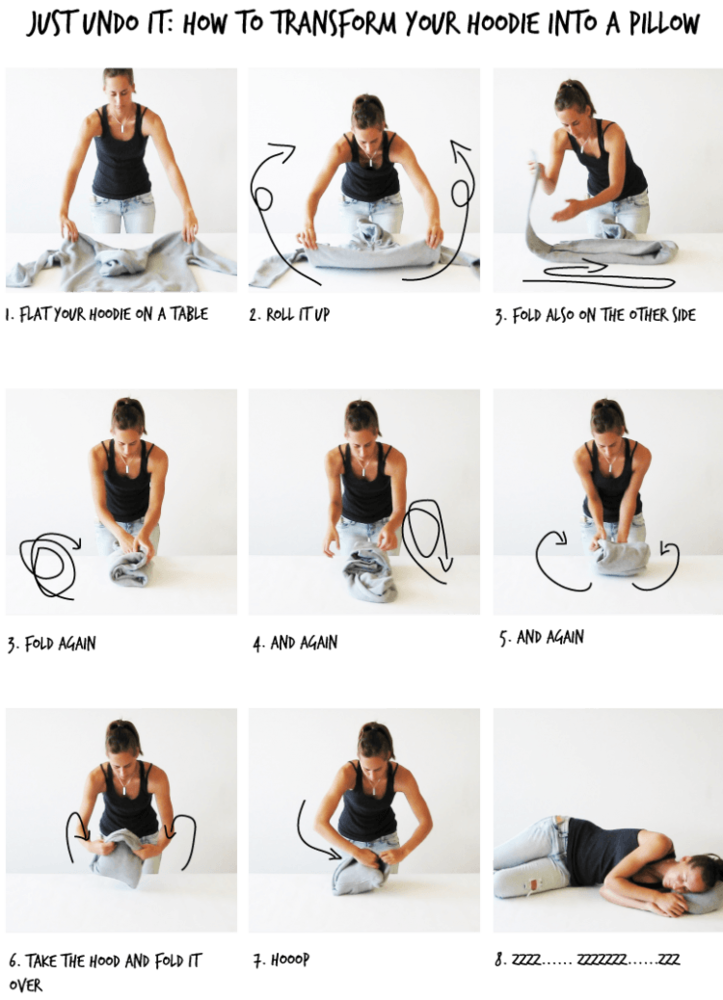 JUST UNDO IT: HOW TO TRANSFORM YOUR HOODIE INTO A PILLOW

1. FLAT YOUR HOODIE ON A TABLE

2. ROLL IT UP

3. FOLD ALSO ON THE OTHER SIDE

3. FOLD AGAIN

4. AND AGAIN

5. AND AGAIN

6. TAKE THE HOOD AND FOLD IT OVER

7. HOOOP

8. ZZZZ...... ZZZZZZZ......ZZZ